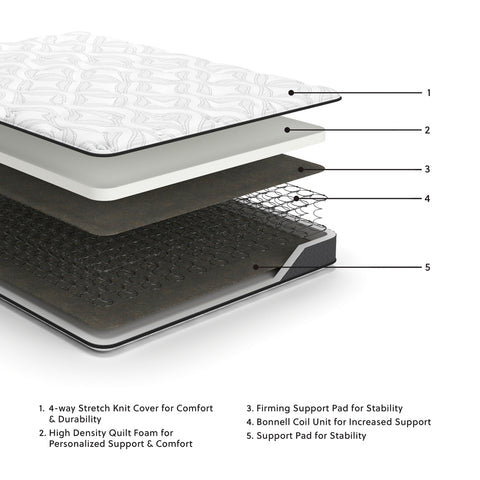 1

2

3

4

5

1. 4-way Stretch Knit Cover for Comfort & Durability
2. High Density Quilt Foam for Personalized Support & Comfort

3. Firming Support Pad for Stability
4. Bonnell Coil Unit for Increased Support
5. Support Pad for Stability